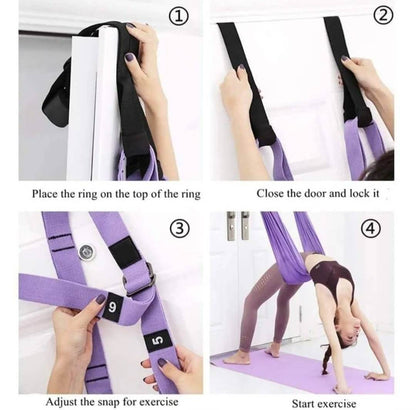 ①
Place the ring on the top of the ring

②
Close the door and lock it

③
9
5
Adjust the snap for exercise

④
Start exercise