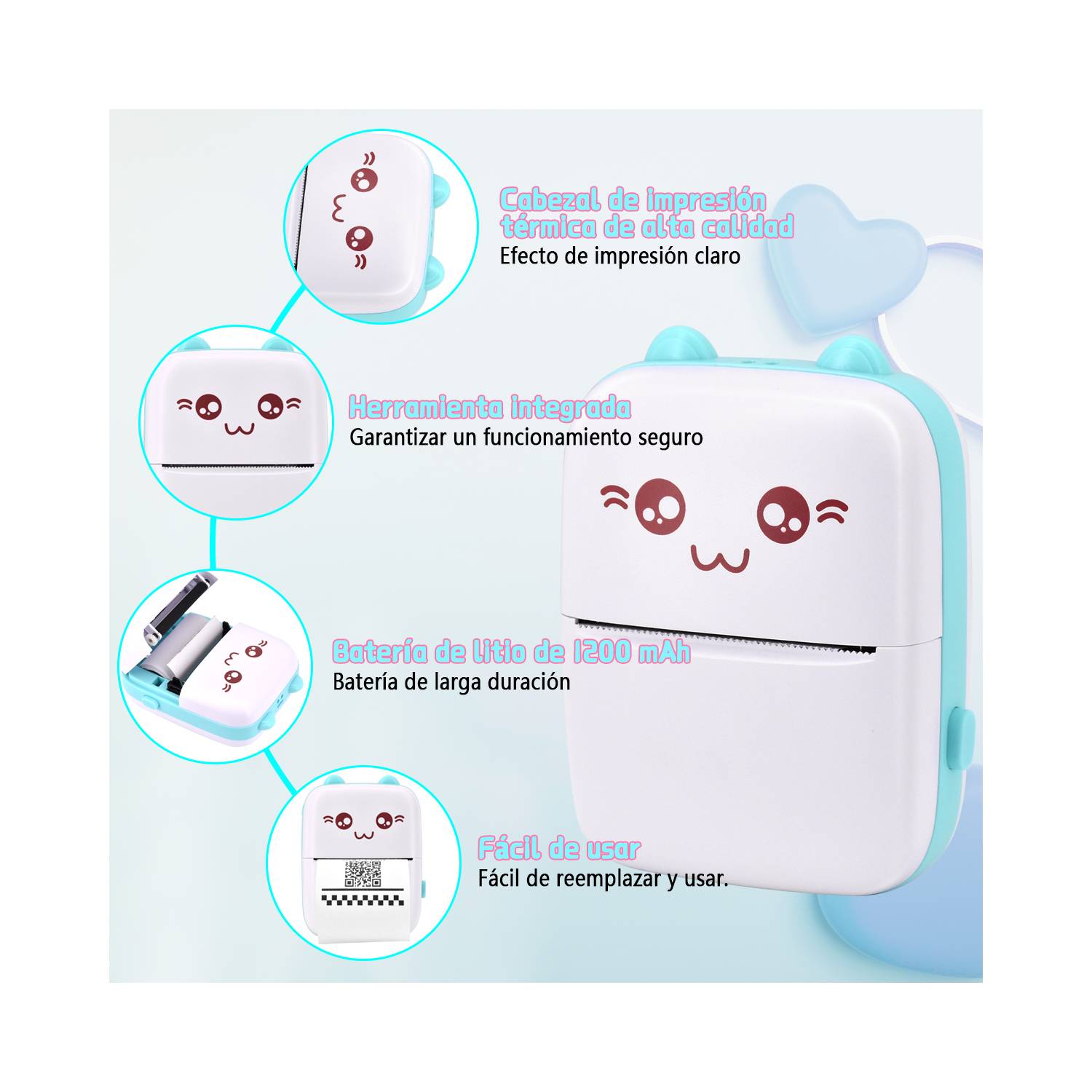 Cabezal de impresión térmica de alta calidad
Efecto de impresión claro

Herramienta integrada
Garantizar un funcionamiento seguro

Batería de litio de 1200 mAh
Batería de larga duración

Fácil de usar
Fácil de reemplazar y usar.